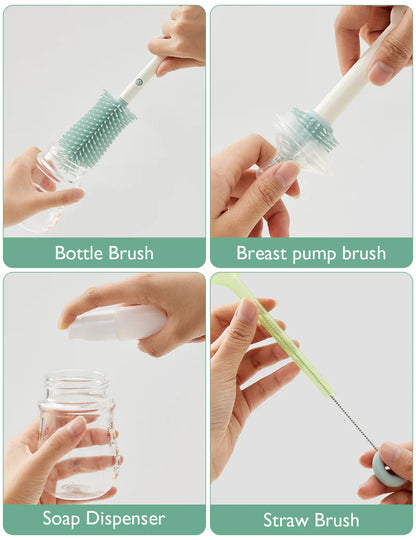 Bottle Brush

Breast pump brush

Soap Dispenser

Straw Brush